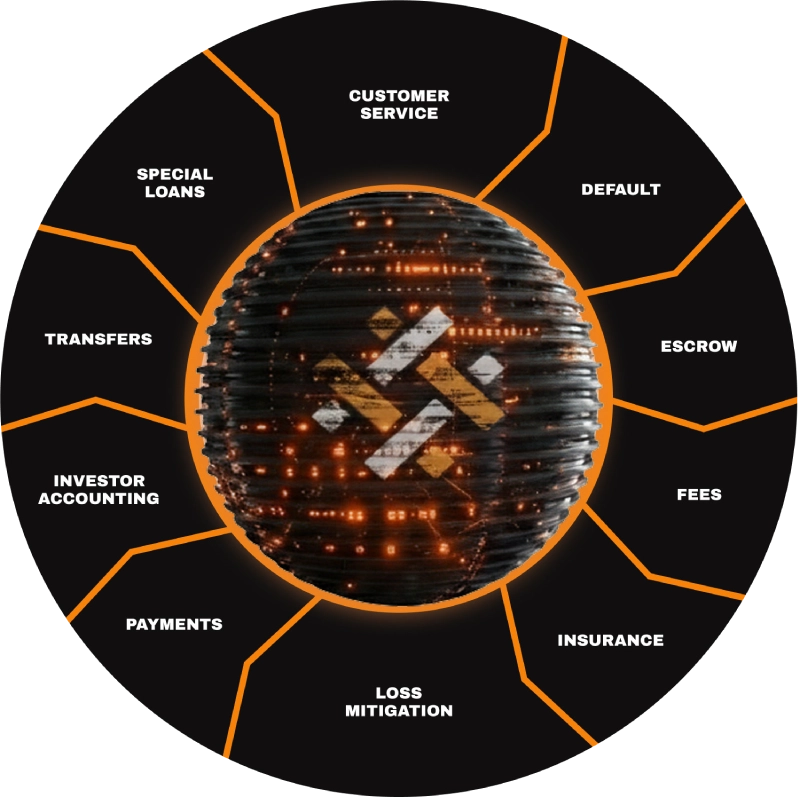 CUSTOMER SERVICE

DEFAULT

ESCROW

FEES

INSURANCE

LOSS MITIGATION

PAYMENTS

INVESTOR ACCOUNTING

TRANSFERS

SPECIAL LOANS